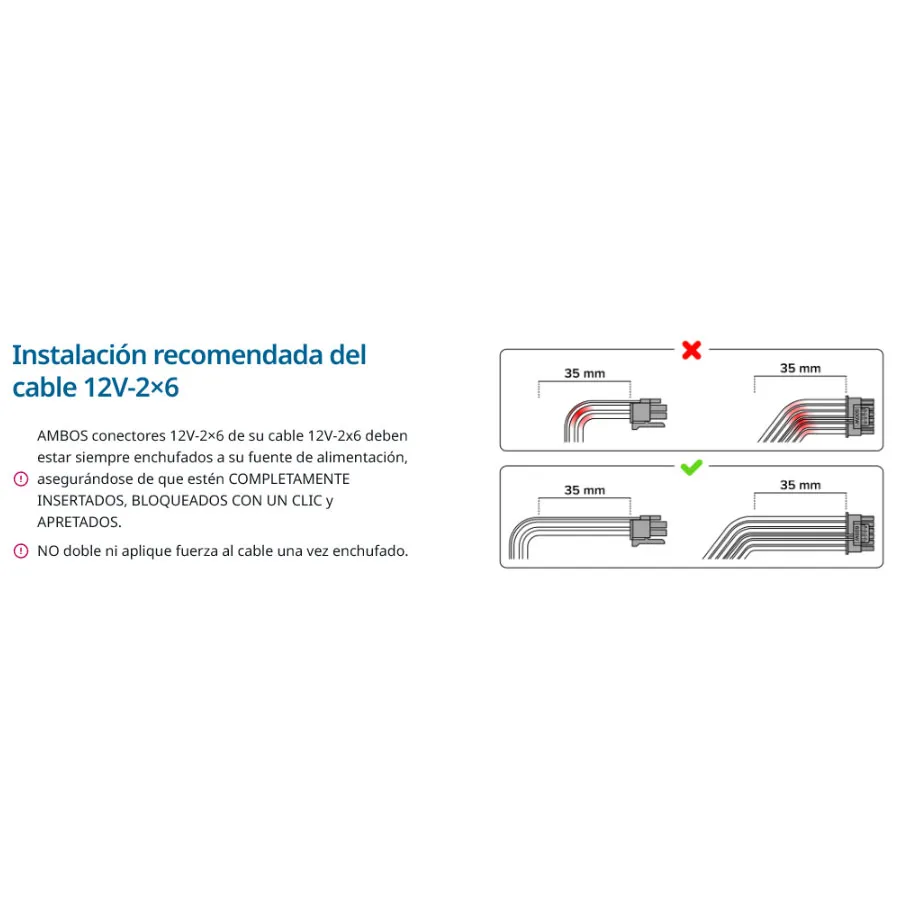 Instalación recomendada del cable 12V-2×6

AMBOS conectores 12V-2×6 de su cable 12V-2x6 deben estar siempre enchufados a su fuente de alimentación, asegurándose de que estén COMPLETAMENTE INSERTADOS, BLOQUEADOS CON UN CLIC y APRETADOS.

NO doble ni aplique fuerza al cable una vez enchufado.

35 mm
35 mm
35 mm
35 mm