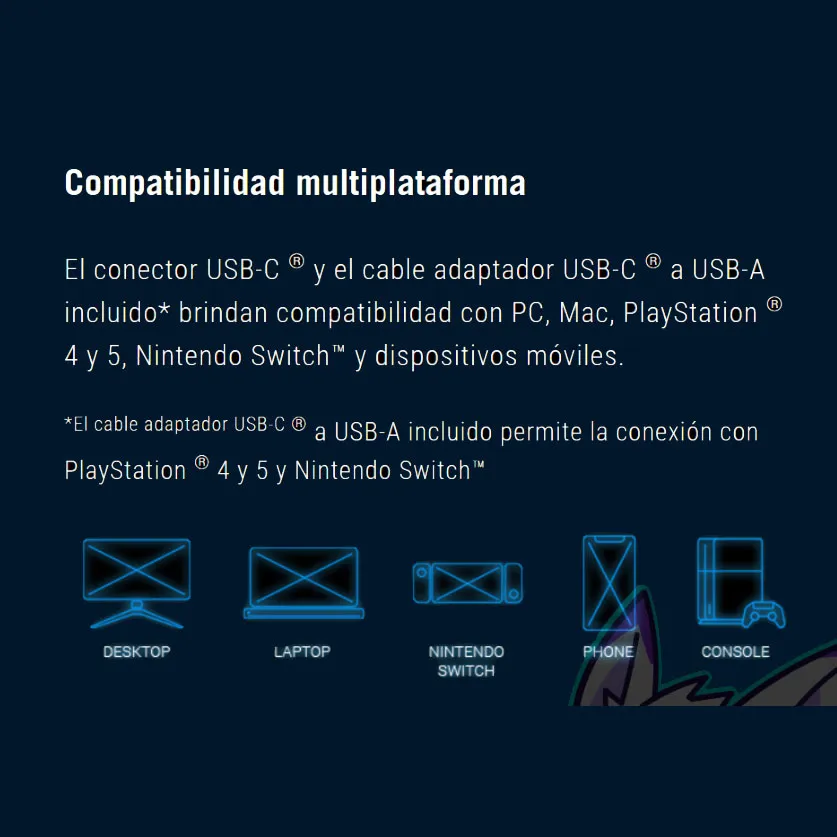 Compatibilidad multiplataforma

El conector USB-C ® y el cable adaptador USB-C ® a USB-A incluido* brindan compatibilidad con PC, Mac, PlayStation ® 4 y 5, Nintendo Switch™ y dispositivos móviles.

*El cable adaptador USB-C ® a USB-A incluido permite la conexión con PlayStation ® 4 y 5 y Nintendo Switch™

DESKTOP

LAPTOP

NINTENDO SWITCH

PHONE

CONSOLE