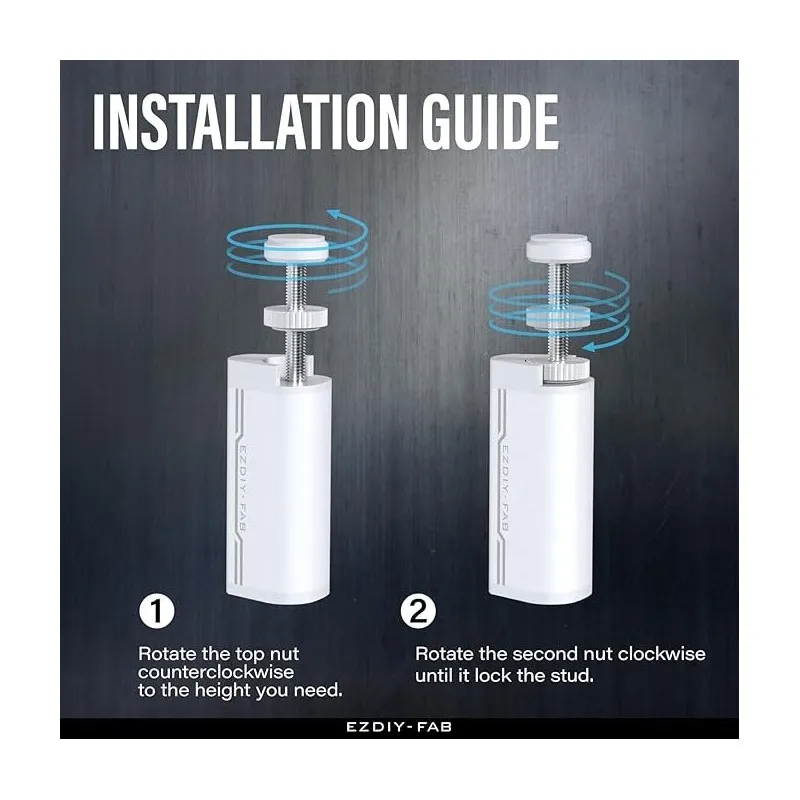 INSTALLATION GUIDE

EZDIY-FAB

EZDIY-FAB

1

Rotate the top nut counterclockwise to the height you need.

2

Rotate the second nut clockwise until it lock the stud.

EZDIY-FAB