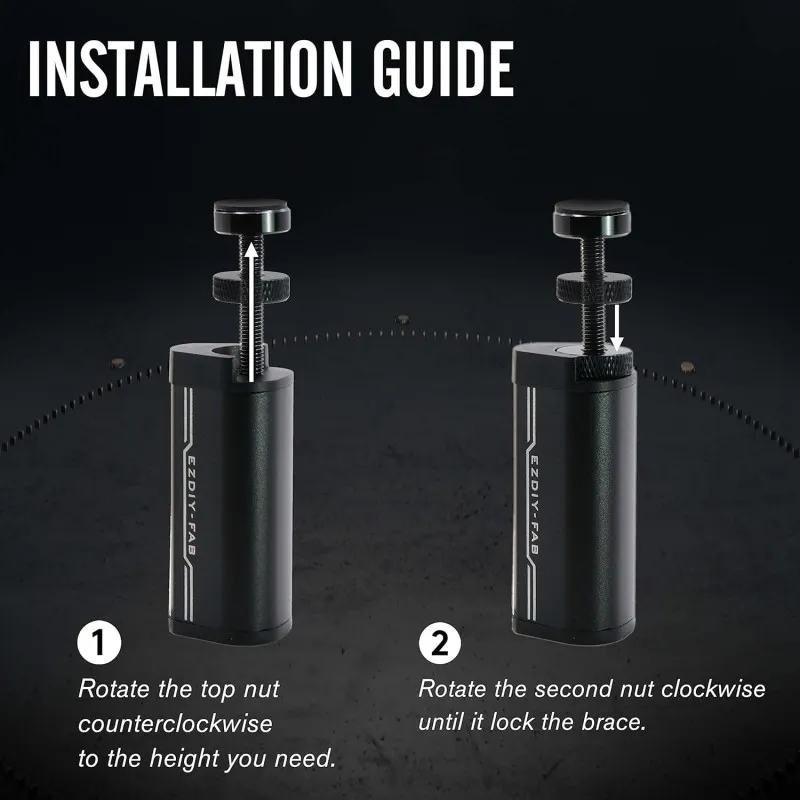 INSTALLATION GUIDE

EZDIY-FAB

EZDIY-FAB

1
Rotate the top nut counterclockwise to the height you need.

2
Rotate the second nut clockwise until it lock the brace.