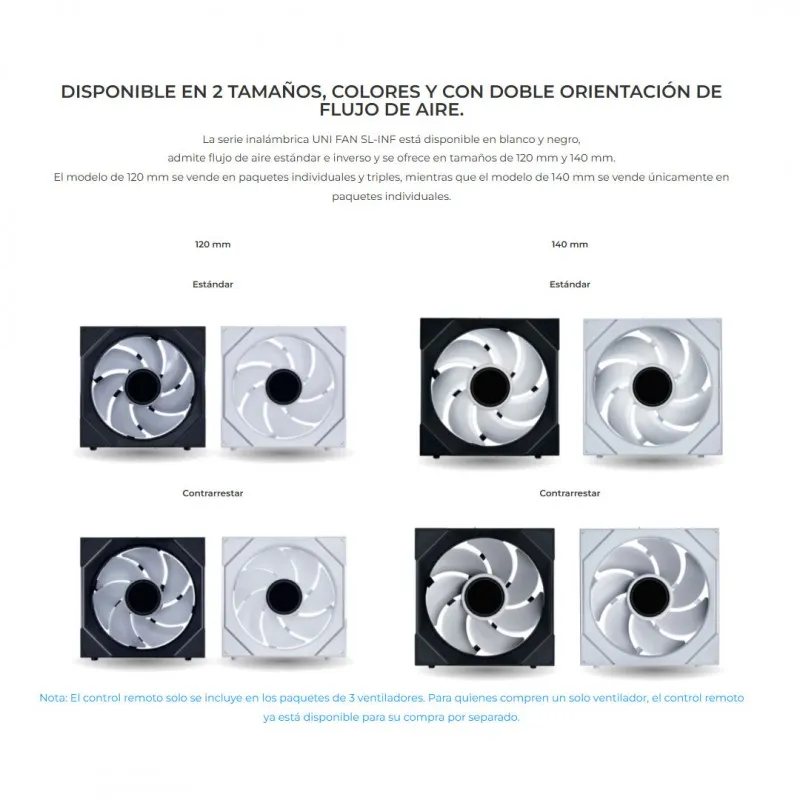 DISPONIBLE EN 2 TAMAÑOS, COLORES Y CON DOBLE ORIENTACIÓN DE FLUJO DE AIRE.

La serie inalámbrica UNI FAN SL-INF está disponible en blanco y negro, admite flujo de aire estándar e inverso y se ofrece en tamaños de 120 mm y 140 mm. El modelo de 120 mm se vende en paquetes individuales y triples, mientras que el modelo de 140 mm se vende únicamente en paquetes individuales.

120 mm

Estándar

Contrarrestar

140 mm

Estándar

Contrarrestar

Nota: El control remoto solo se incluye en los paquetes de 3 ventiladores. Para quienes compren un solo ventilador, el control remoto ya está disponible para su compra por separado.