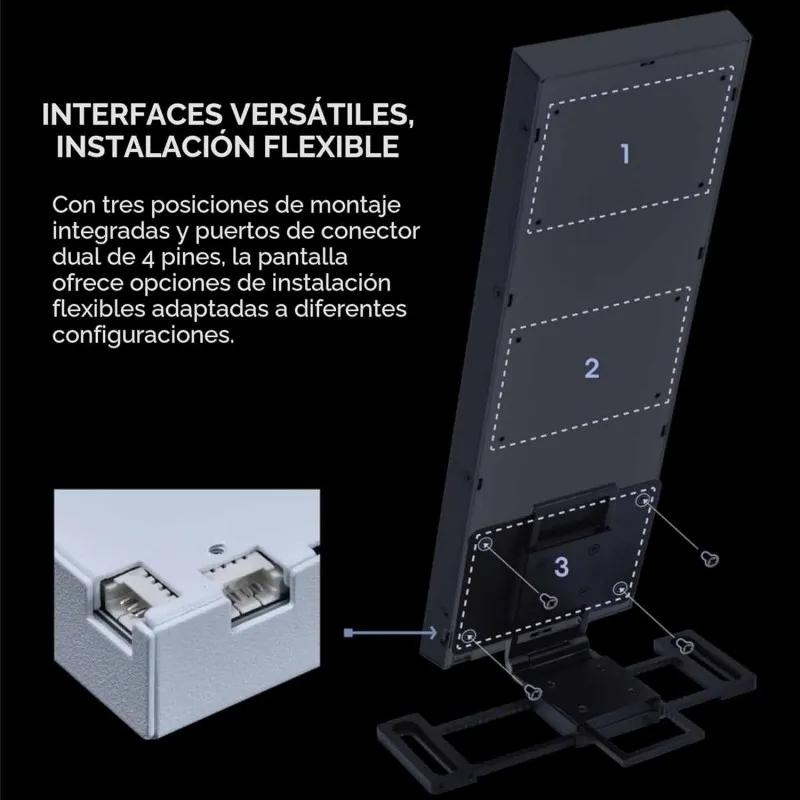 INTERFACES VERSÁTILES, INSTALACIÓN FLEXIBLE

Con tres posiciones de montaje integradas y puertos de conector dual de 4 pines, la pantalla ofrece opciones de instalación flexibles adaptadas a diferentes configuraciones.

1

2

3