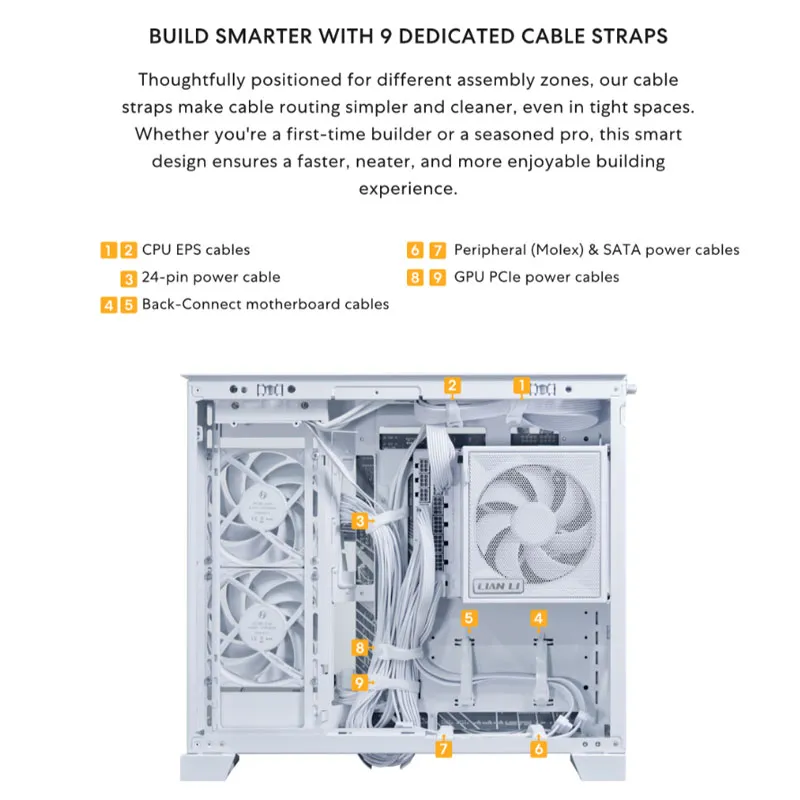 BUILD SMARTER WITH 9 DEDICATED CABLE STRAPS

Thoughtfully positioned for different assembly zones, our cable straps make cable routing simpler and cleaner, even in tight spaces. Whether you're a first-time builder or a seasoned pro, this smart design ensures a faster, neater, and more enjoyable building experience.

1 2 CPU EPS cables
3 24-pin power cable
4 5 Back-Connect motherboard cables
6 7 Peripheral (Molex) & SATA power cables
8 9 GPU PCIe power cables

2
1
3
LIAN LI
5
4
8
9
7
6