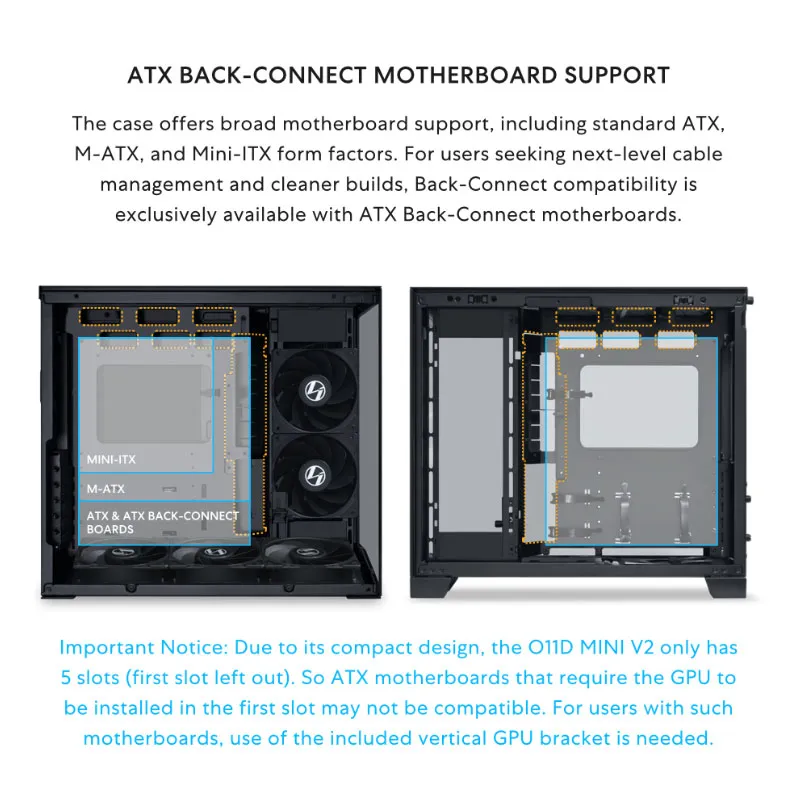 ATX BACK-CONNECT MOTHERBOARD SUPPORT

The case offers broad motherboard support, including standard ATX, M-ATX, and Mini-ITX form factors. For users seeking next-level cable management and cleaner builds, Back-Connect compatibility is exclusively available with ATX Back-Connect motherboards.

MINI-ITX

M-ATX

ATX & ATX BACK-CONNECT BOARDS

Important Notice: Due to its compact design, the O11D MINI V2 only has 5 slots (first slot left out). So ATX motherboards that require the GPU to be installed in the first slot may not be compatible. For users with such motherboards, use of the included vertical GPU bracket is needed.