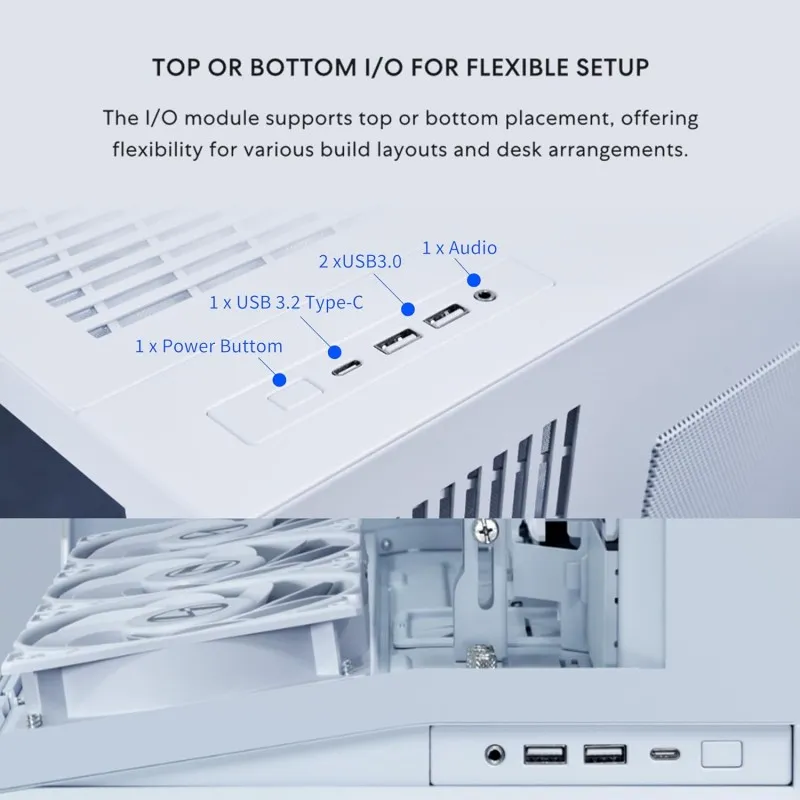 TOP OR BOTTOM I/O FOR FLEXIBLE SETUP

The I/O module supports top or bottom placement, offering flexibility for various build layouts and desk arrangements.

1 x Audio

2 xUSB3.0

1 x USB 3.2 Type-C

1 x Power Buttom