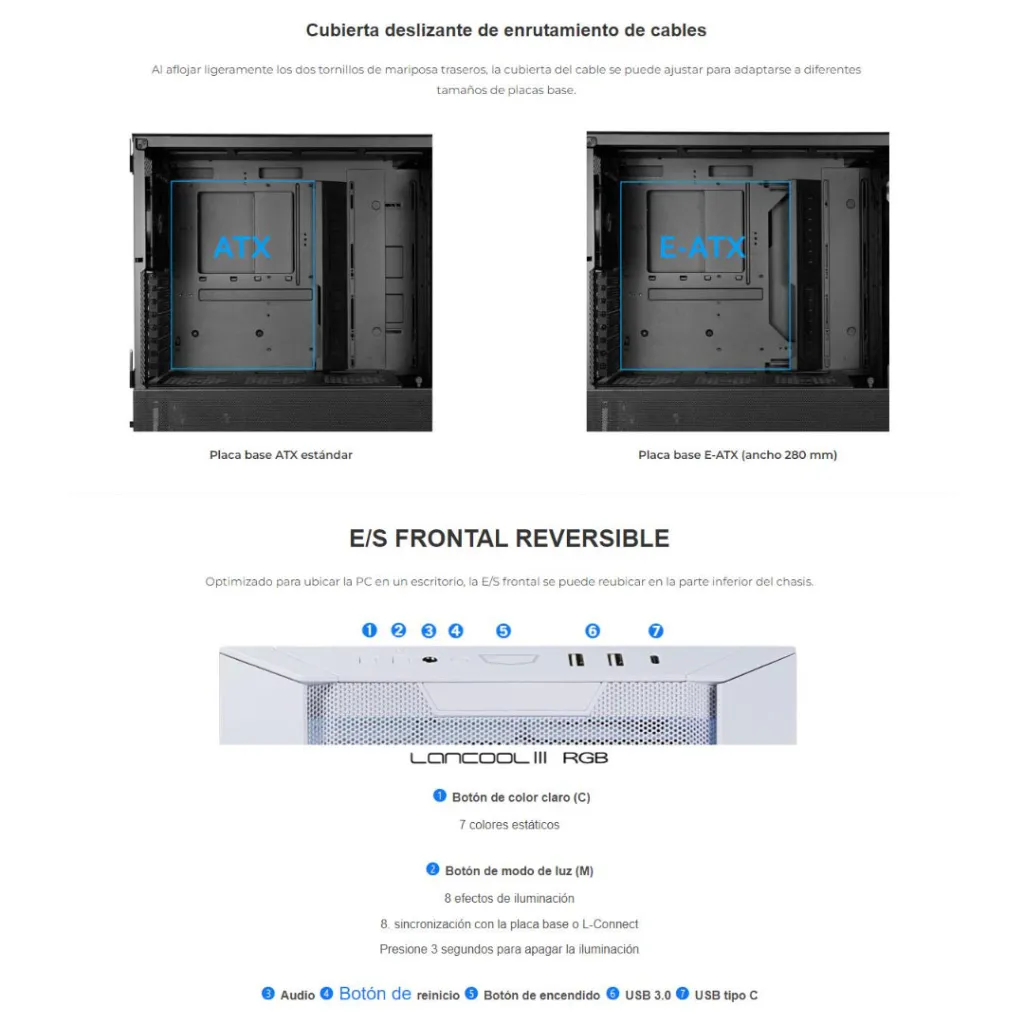 Cubierta deslizante de enrutamiento de cables

Al aflojar ligeramente los dos tornillos de mariposa traseros, la cubierta del cable se puede ajustar para adaptarse a diferentes tamaños de placas base.

ATX

E-ATX

Placa base ATX estándar

Placa base E-ATX (ancho 280 mm)

E/S FRONTAL REVERSIBLE

Optimizado para ubicar la PC en un escritorio, la E/S frontal se puede reubicar en la parte inferior del chasis.

1 2 3 4 5 6 7

LANCOOL III RGB

1 Botón de color claro (C)

7 colores estáticos

2 Botón de modo de luz (M)

8 efectos de iluminación

8. sincronización con la placa base o L-Connect

Presione 3 segundos para apagar la iluminación

3 Audio 4 Botón de reinicio 5 Botón de encendido 6 USB 3.0 7 USB tipo C