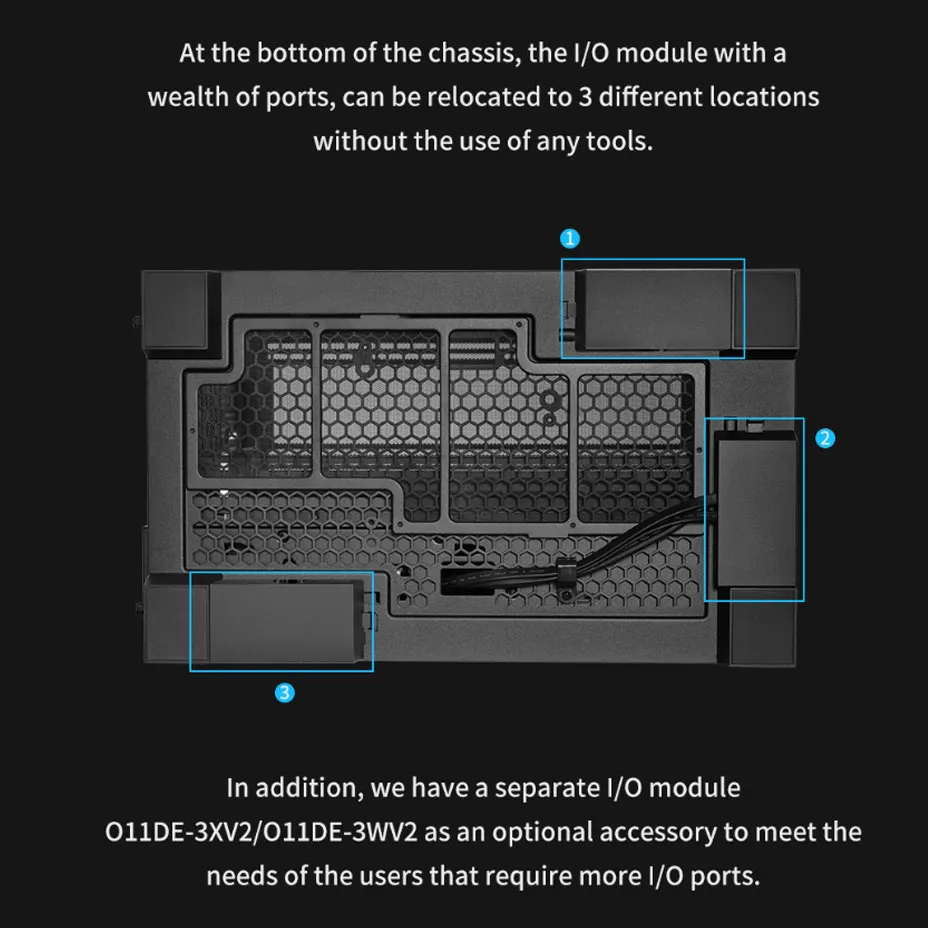 At the bottom of the chassis, the I/O module with a wealth of ports, can be relocated to 3 different locations without the use of any tools.

1

2

3

In addition, we have a separate I/O module O11DE-3XV2/O11DE-3WV2 as an optional accessory to meet the needs of the users that require more I/O ports.