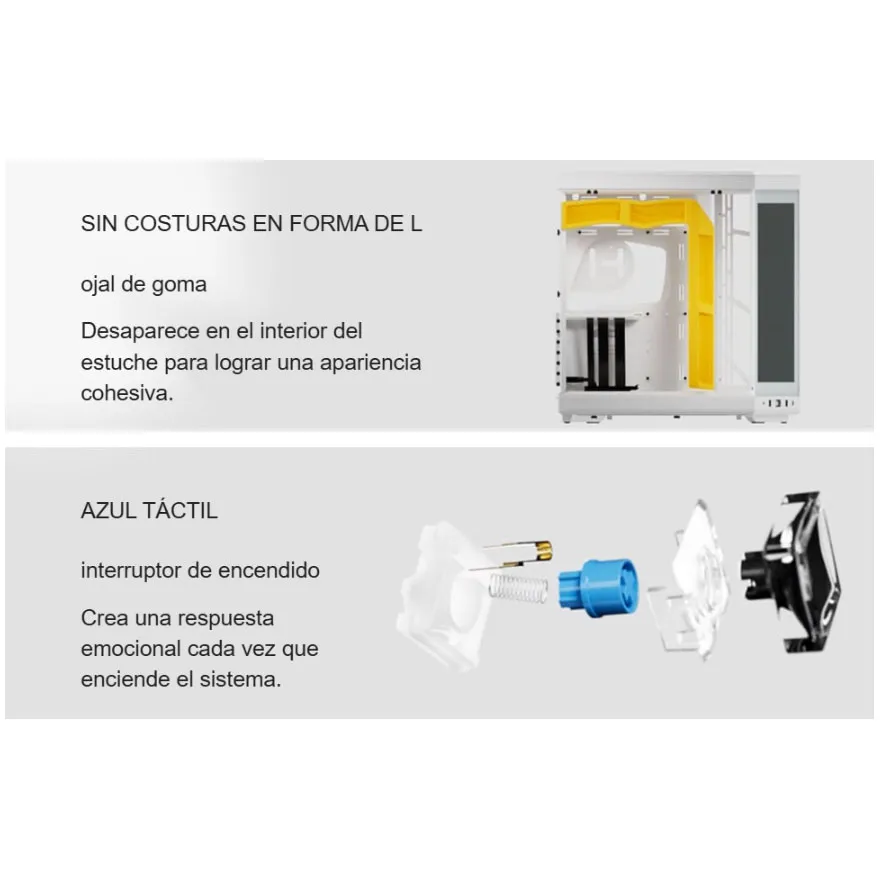 SIN COSTURAS EN FORMA DE L

ojal de goma

Desaparece en el interior del estuche para lograr una apariencia cohesiva.

AZUL TÁCTIL

interruptor de encendido

Crea una respuesta emocional cada vez que enciende el sistema.