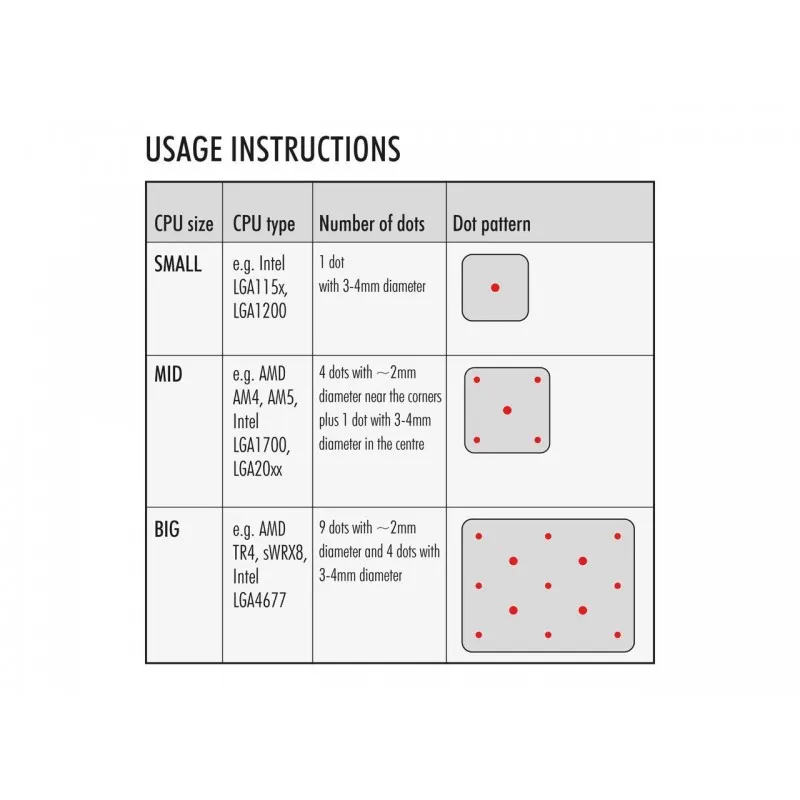 USAGE INSTRUCTIONS

| CPU size | CPU type | Number of dots | Dot pattern |
|---|---|---|---|
| SMALL | e.g. Intel LGA115x, LGA1200 | 1 dot with 3-4mm diameter | |
| MID | e.g. AMD AM4, AM5, Intel LGA1700, LGA20xx | 4 dots with ~2mm diameter near the corners plus 1 dot with 3-4mm diameter in the centre | |
| BIG | e.g. AMD TR4, sWRX8, Intel LGA4677 | 9 dots with ~2mm diameter and 4 dots with 3-4mm diameter | |